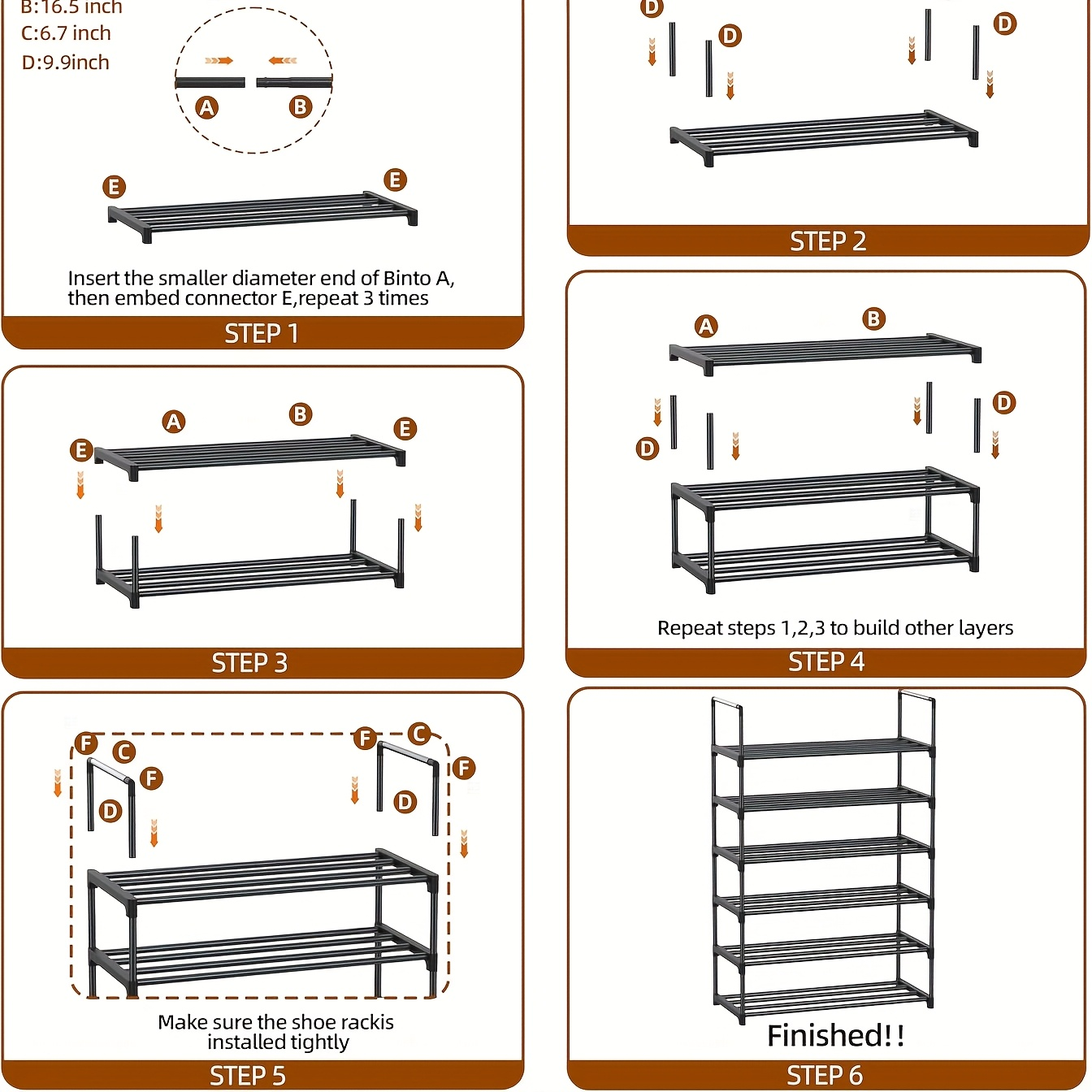 B:16.5 inch
C:6.7 inch
D:9.9inch

A B

E E

Insert the smaller diameter end of Binto A, then embed connector E,repeat 3 times

STEP 1

D D D

STEP 2

A B E E

STEP 3

A B

D D

Repeat steps 1,2,3 to build other layers

STEP 4

F C F D F C F D

Make sure the shoe rackis installed tightly

STEP 5

Finished!!

STEP 6