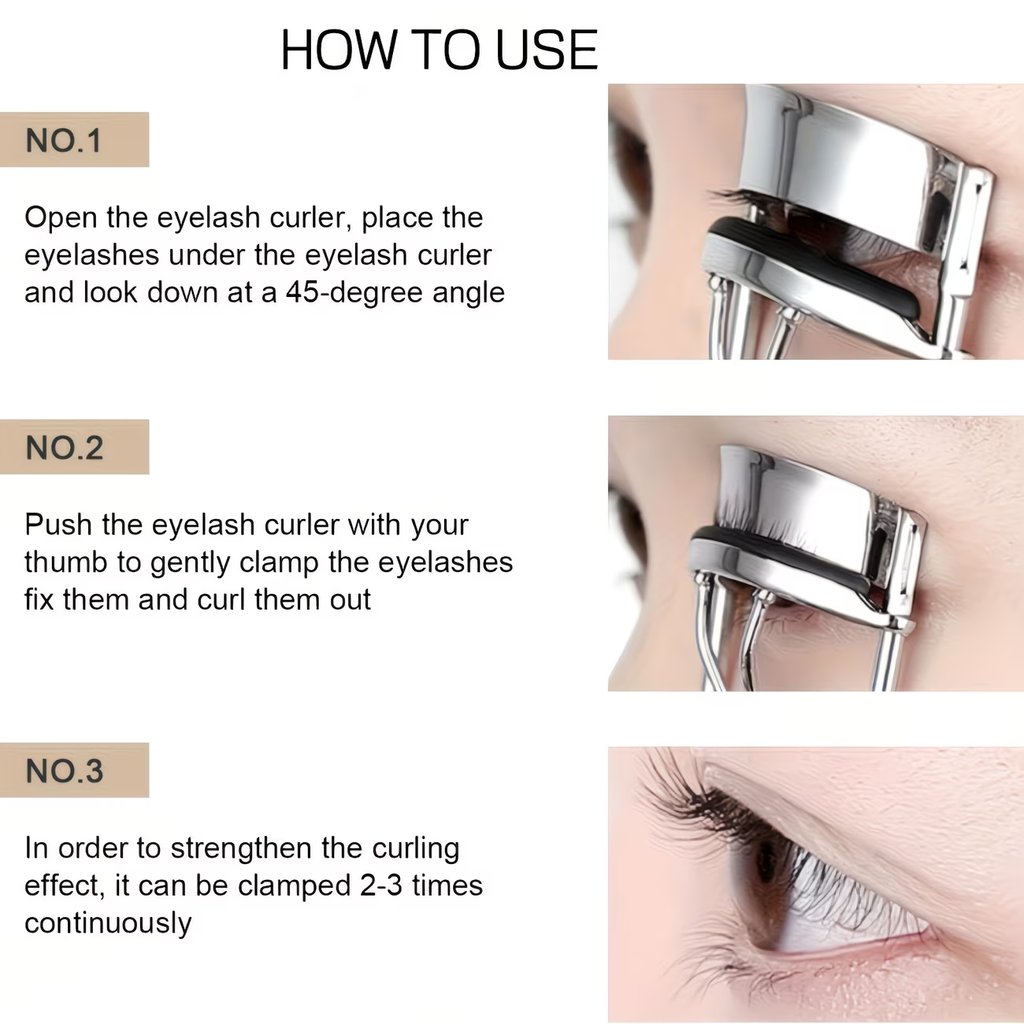 HOW TO USE

NO.1

Open the eyelash curler, place the eyelashes under the eyelash curler and look down at a 45-degree angle

NO.2

Push the eyelash curler with your thumb to gently clamp the eyelashes fix them and curl them out

NO.3

In order to strengthen the curling effect, it can be clamped 2-3 times continuously